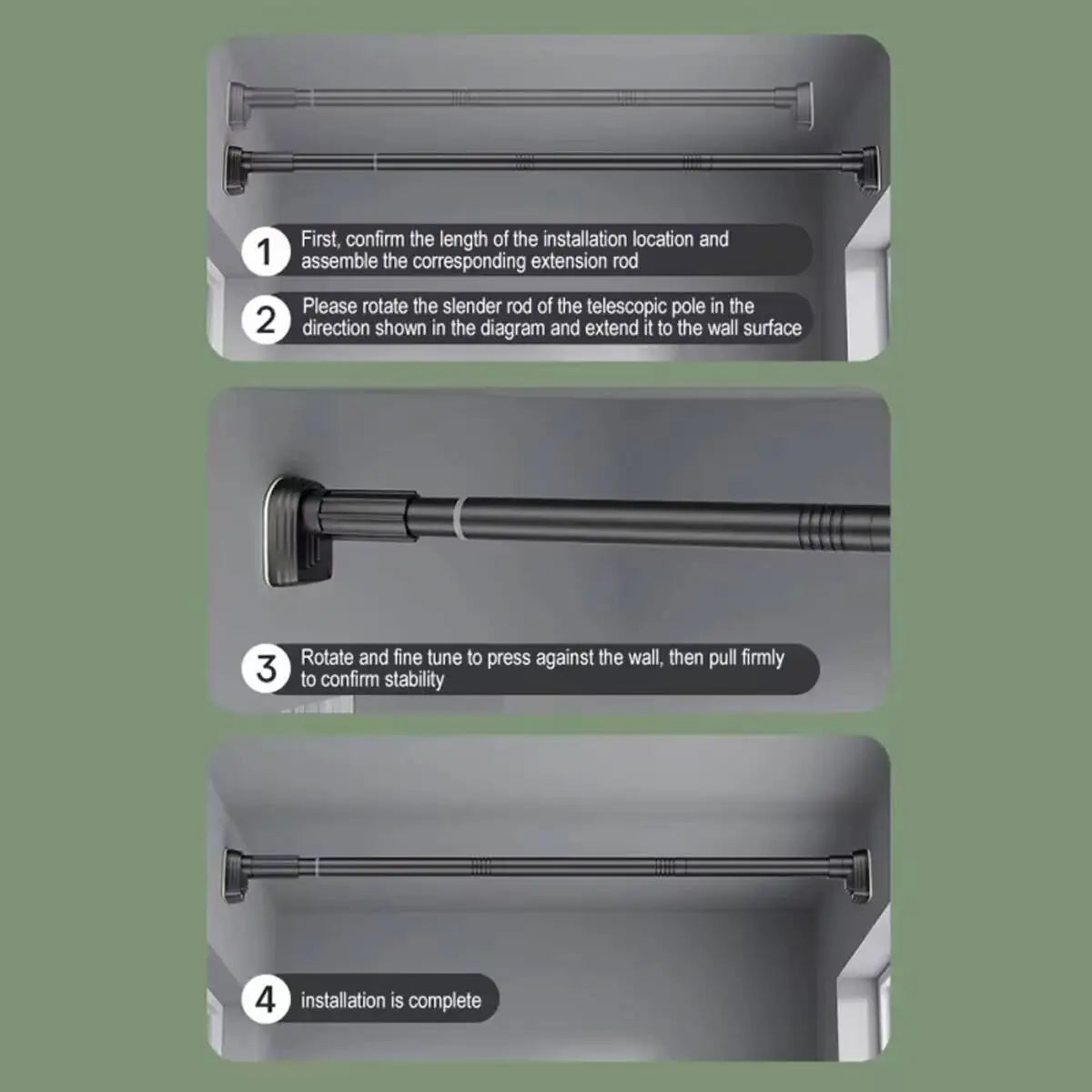 1 First, confirm the length of the installation location and assemble the corresponding extension rod

2 Please rotate the slender rod of the telescopic pole in the direction shown in the diagram and extend it to the wall surface

3 Rotate and fine tune to press against the wall, then pull firmly to confirm stability

4 installation is complete